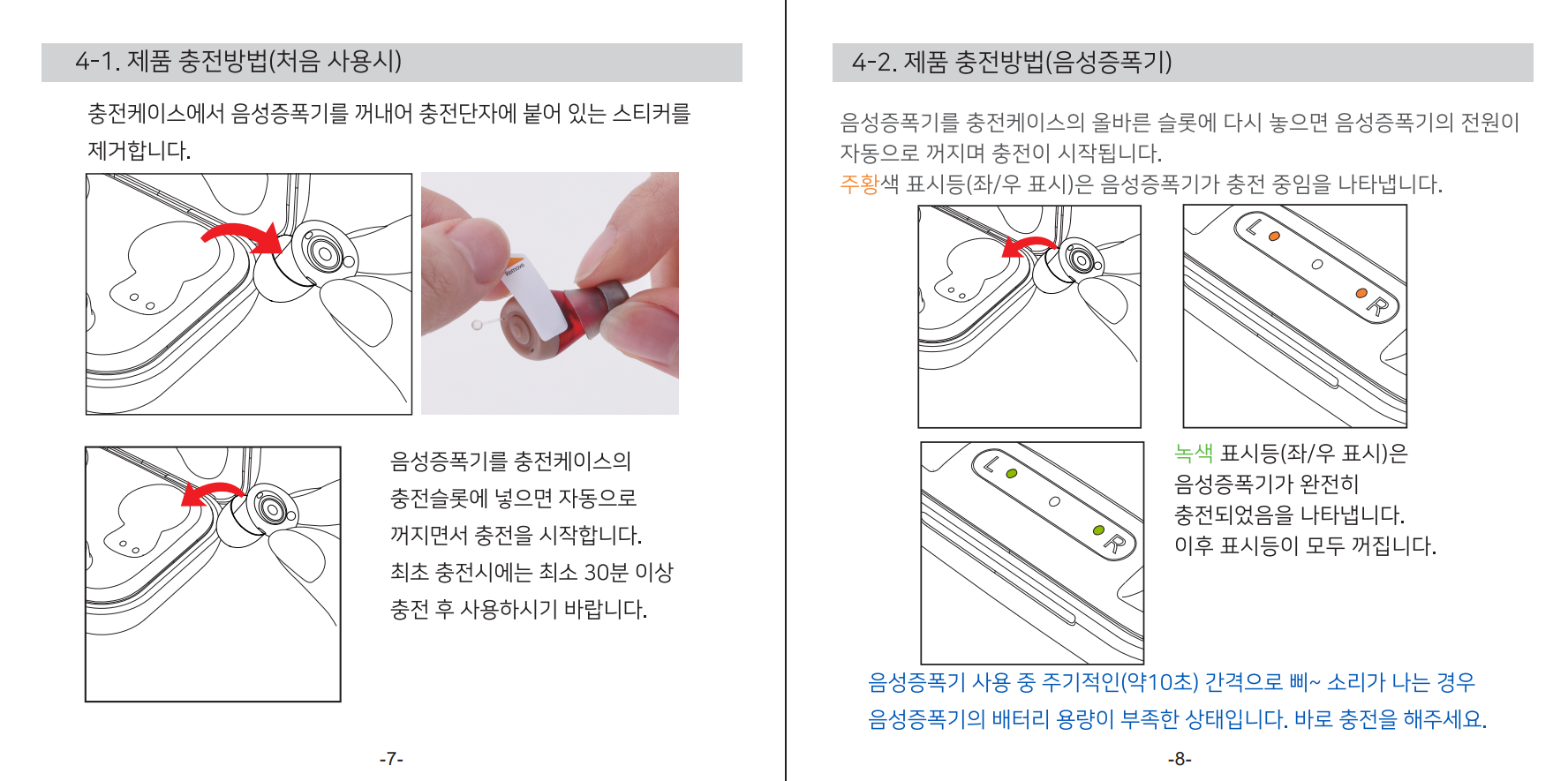 4-1. 제품 충전방법(처음 사용시)

충전케이스에서 음성증폭기를 꺼내어 충전단자에 붙어 있는 스티커를 제거합니다.

Remove

음성증폭기를 충전케이스의 충전슬롯에 넣으면 자동으로 꺼지면서 충전을 시작합니다. 최초 충전시에는 최소 30분 이상 충전 후 사용하시기 바랍니다.

-7-

4-2. 제품 충전방법(음성증폭기)

음성증폭기를 충전케이스의 올바른 슬롯에 다시 놓으면 음성증폭기의 전원이 자동으로 꺼지며 충전이 시작됩니다.
주황색 표시등(좌/우 표시)은 음성증폭기가 충전 중임을 나타냅니다.

L
R

L
R

녹색 표시등(좌/우 표시)은 음성증폭기가 완전히 충전되었음을 나타냅니다. 이후 표시등이 모두 꺼집니다.

음성증폭기 사용 중 주기적인(약10초) 간격으로 삐~ 소리가 나는 경우
음성증폭기의 배터리 용량이 부족한 상태입니다. 바로 충전을 해주세요.

-8-